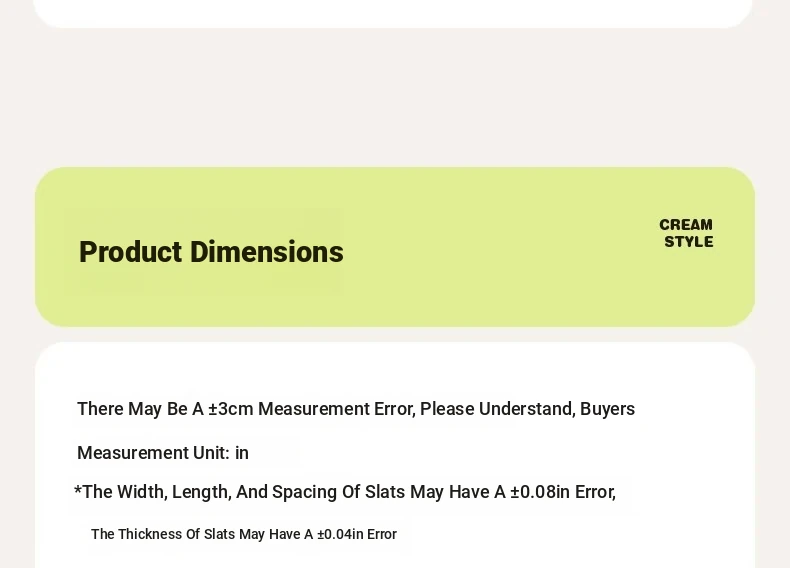 Product Dimensions

CREAM
STYLE

There May Be A ±3cm Measurement Error, Please Understand, Buyers

Measurement Unit: in

*The Width, Length, And Spacing Of Slats May Have A ±0.08in Error,

The Thickness Of Slats May Have A ±0.04in Error