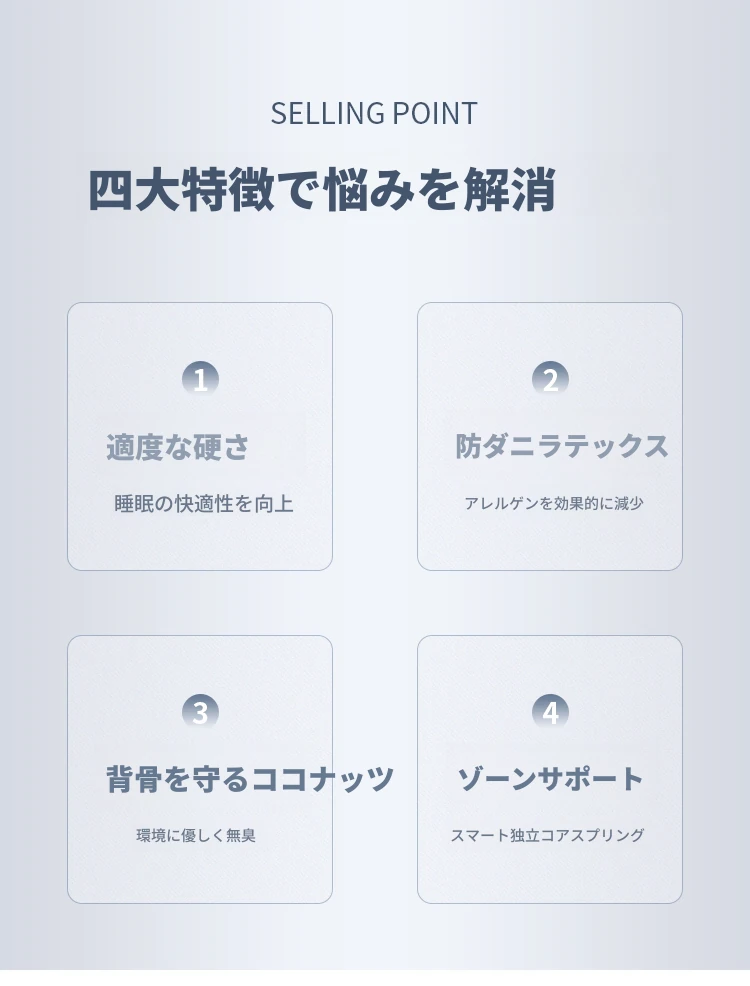 SELLING POINT

四大特徴で悩みを解消

1

適度な硬さ

睡眠の快適性を向上

2

防ダニラテックス

アレルゲンを効果的に減少

3

背骨を守るココナッツ

環境に優しく無臭

4

ゾーンサポート

スマート独立コアスプリング